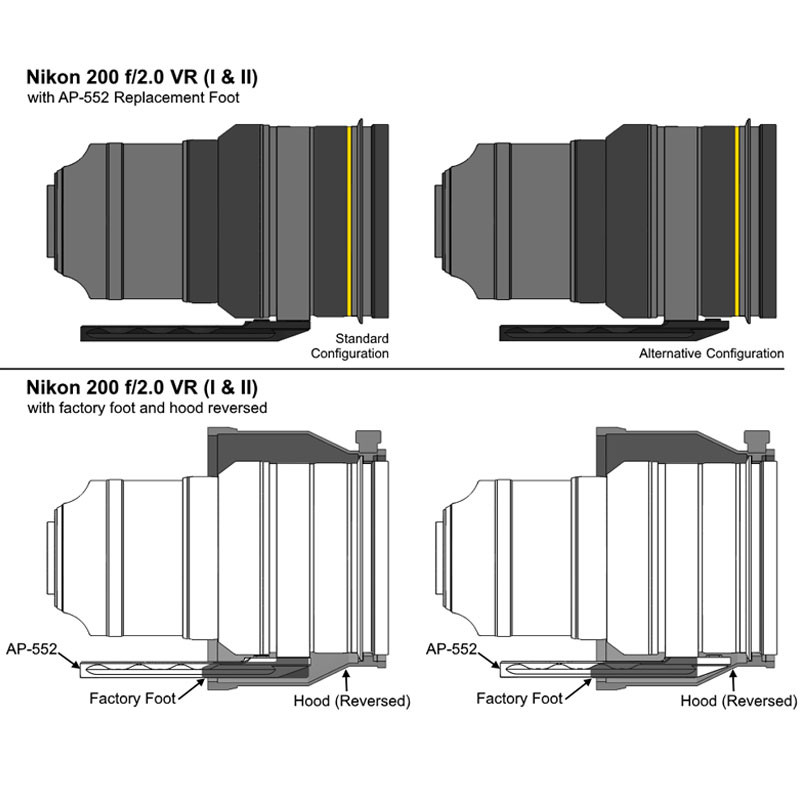 Nikon 200 f/2.0 VR (I & II)
with AP-552 Replacement Foot

Standard Configuration

Alternative Configuration

Nikon 200 f/2.0 VR (I & II)
with factory foot and hood reversed

AP-552
Factory Foot
Hood (Reversed)

AP-552
Factory Foot
Hood (Reversed)